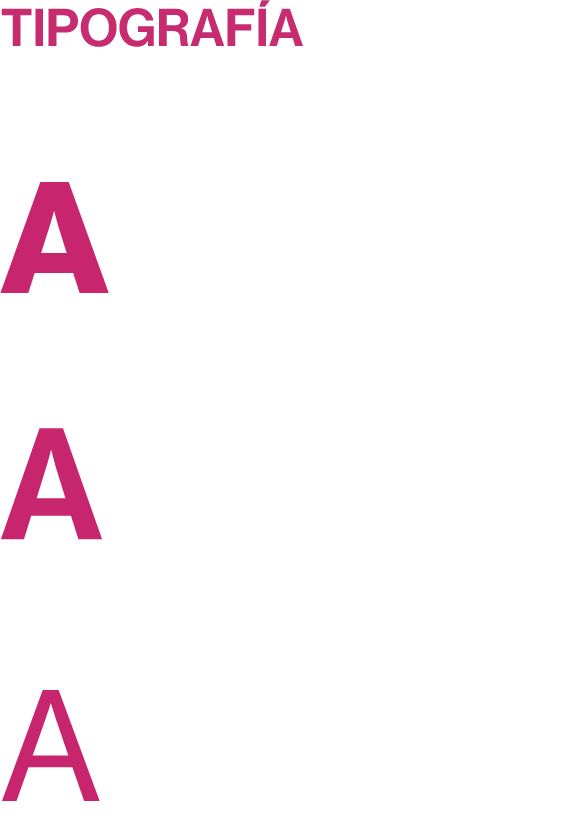 TIPOGRAFÍA

A

A

A